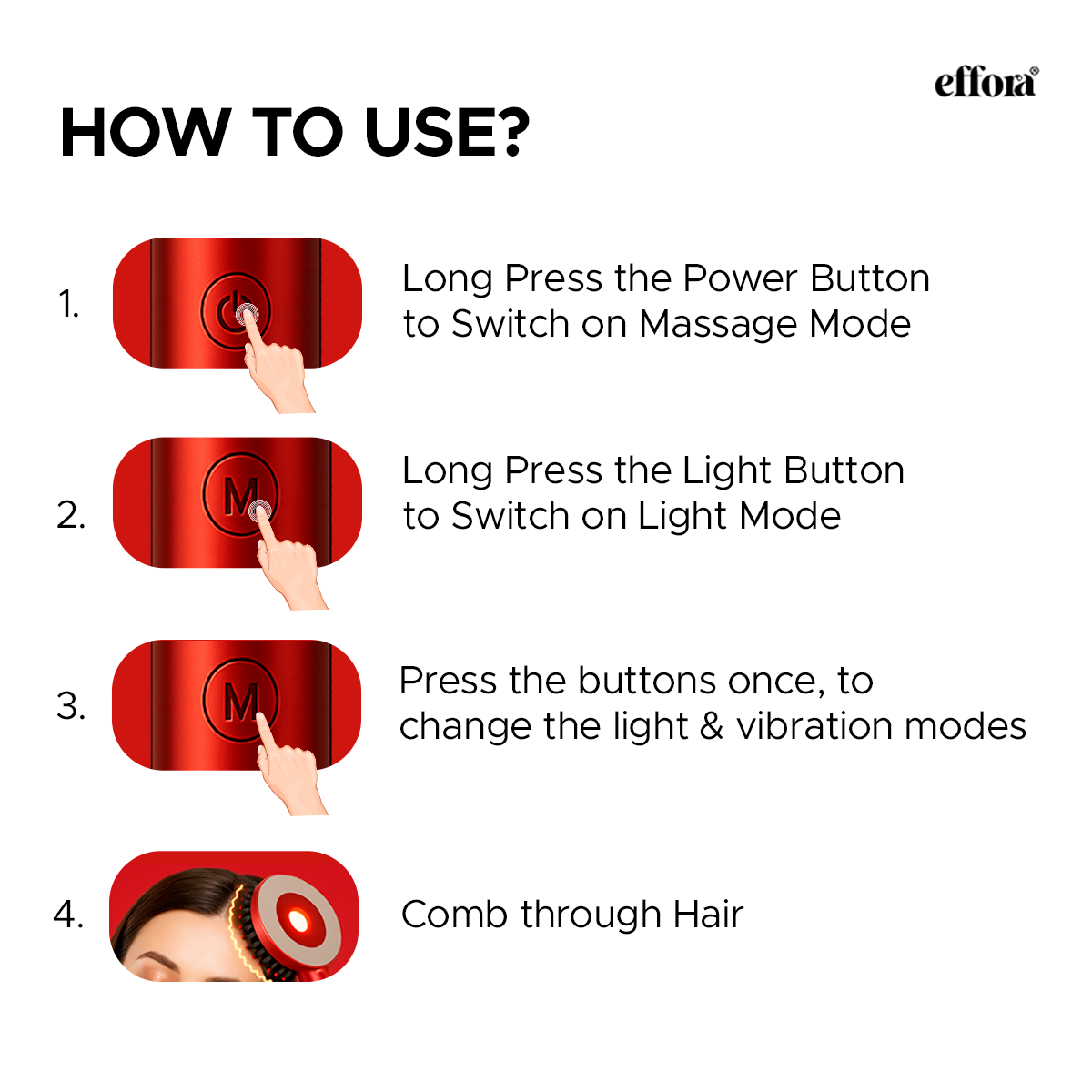 effora®

HOW TO USE?

1. Long Press the Power Button to Switch on Massage Mode

2. M Long Press the Light Button to Switch on Light Mode

3. M Press the buttons once, to change the light & vibration modes

4. Comb through Hair